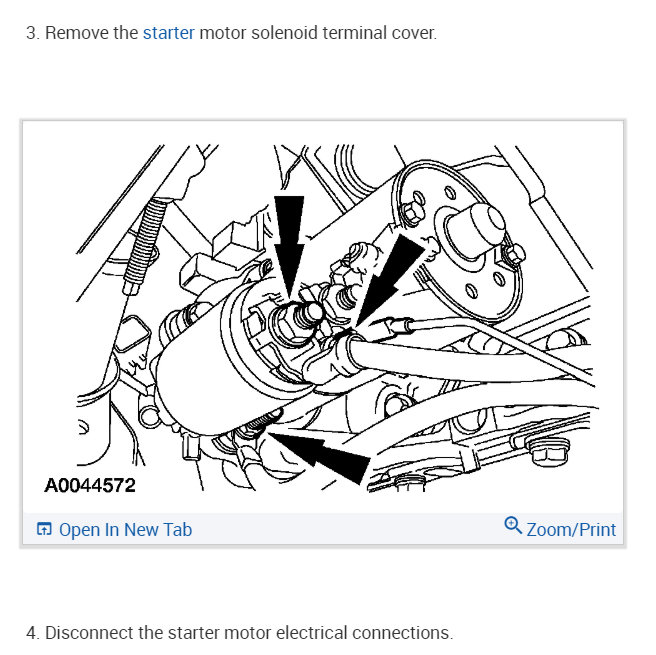 3. Remove the starter motor solenoid terminal cover.

A0044572

Open In New Tab

Zoom/Print

4. Disconnect the starter motor electrical connections.