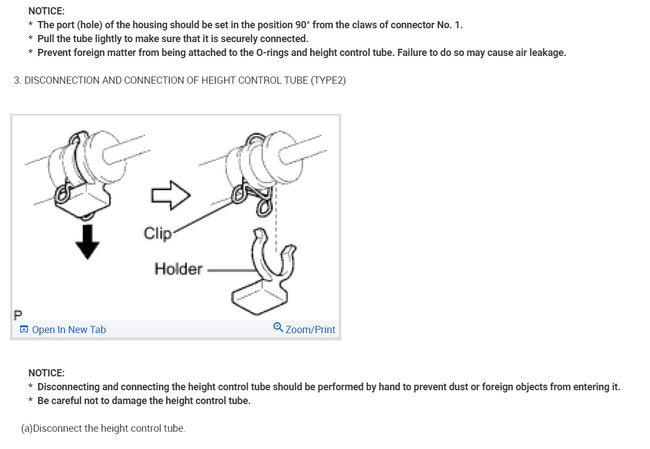 NOTICE:
* The port (hole) of the housing should be set in the position 90° from the claws of connector No. 1.
* Pull the tube lightly to make sure that it is securely connected.
* Prevent foreign matter from being attached to the O-rings and height control tube. Failure to do so may cause air leakage.

3. DISCONNECTION AND CONNECTION OF HEIGHT CONTROL TUBE (TYPE2)

Clip

Holder

P

Open In New Tab

Zoom/Print

NOTICE:
* Disconnecting and connecting the height control tube should be performed by hand to prevent dust or foreign objects from entering it.
* Be careful not to damage the height control tube.

(a)Disconnect the height control tube.