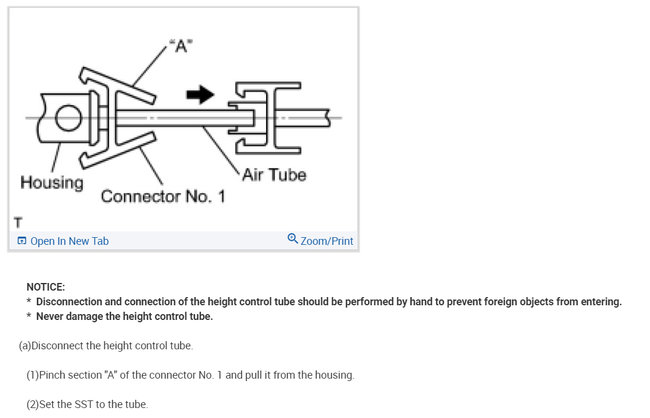 "A"

Housing

Connector No. 1

Air Tube

T

Open In New Tab

Zoom/Print

NOTICE:

* Disconnection and connection of the height control tube should be performed by hand to prevent foreign objects from entering.

* Never damage the height control tube.

(a)Disconnect the height control tube.

(1)Pinch section "A" of the connector No. 1 and pull it from the housing.

(2)Set the SST to the tube.