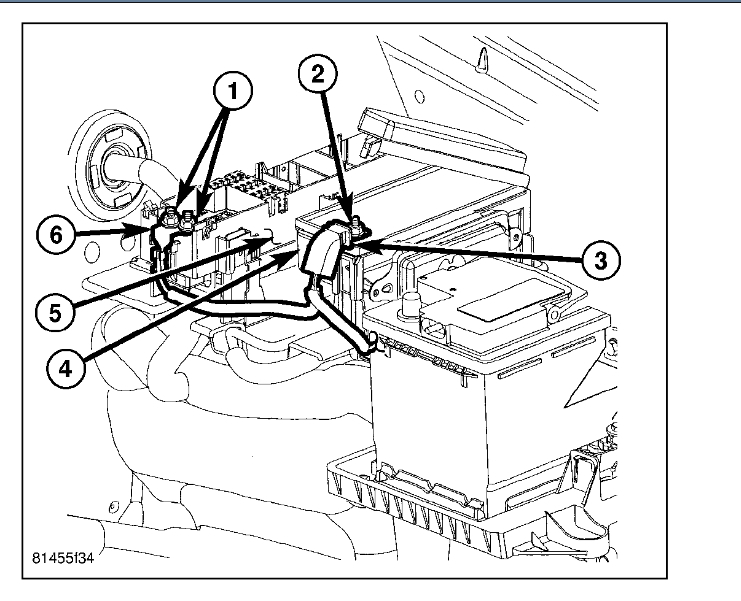 1
2
6
3
5
4
81455f34