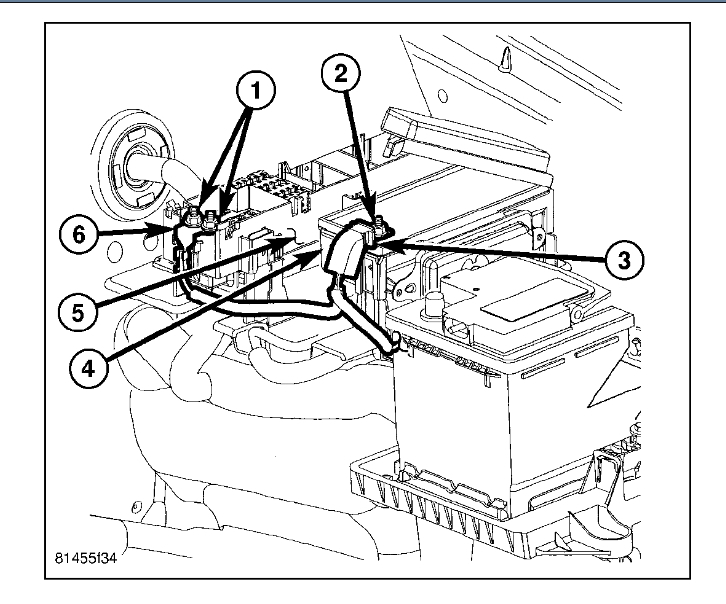 1
2
6
3
5
4
81455f34