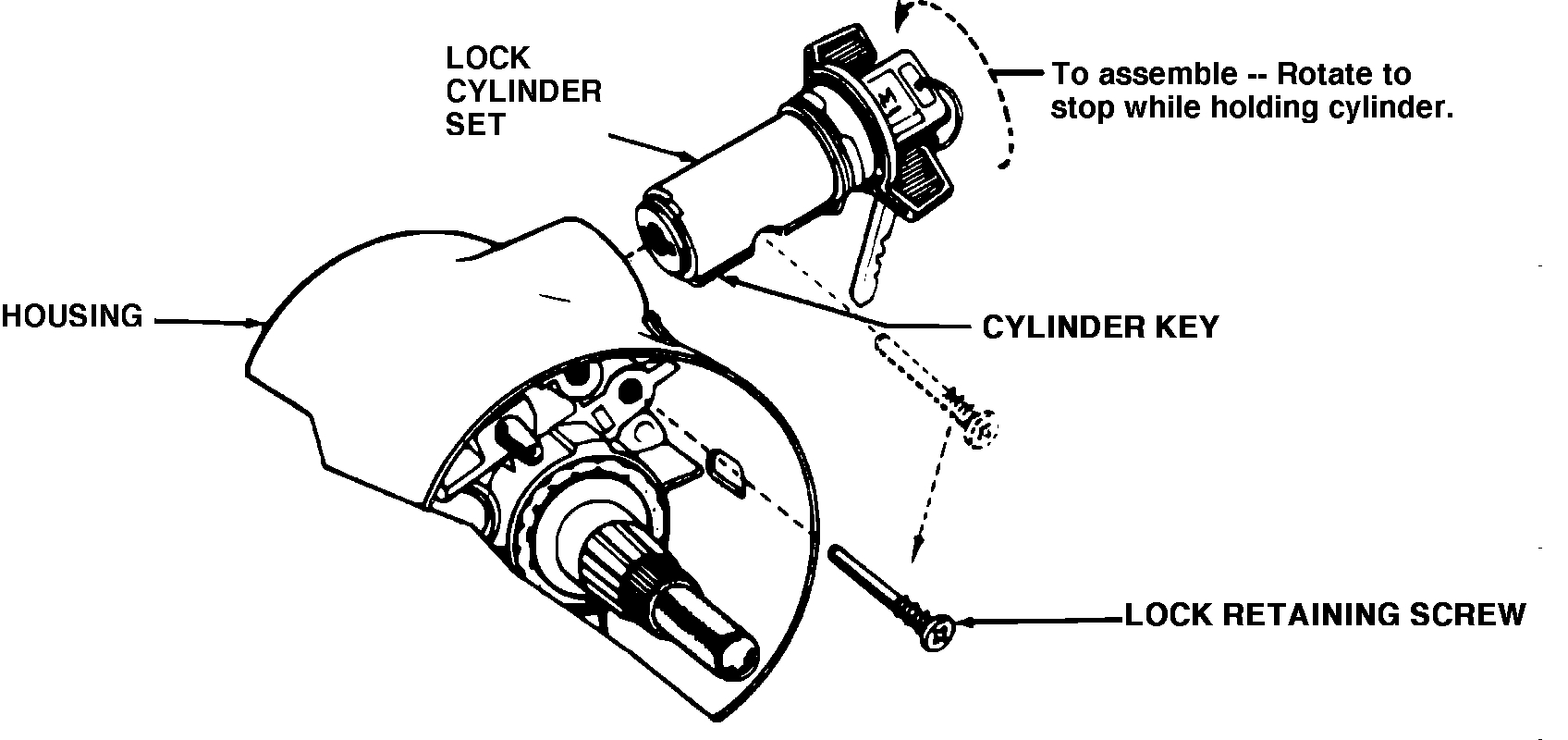 LOCK CYLINDER SET

To assemble -- Rotate to stop while holding cylinder.

HOUSING

CYLINDER KEY

LOCK RETAINING SCREW