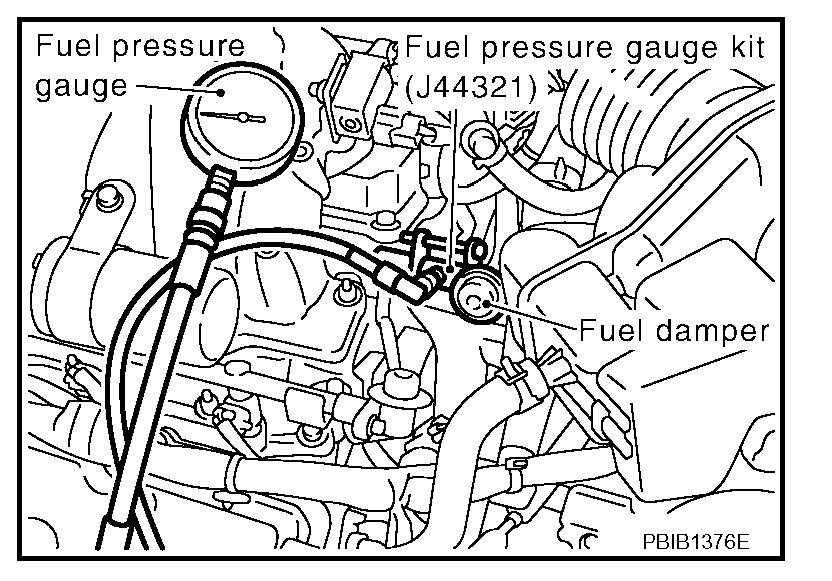 Fuel pressure gauge

Fuel pressure gauge kit (J44321)

Fuel damper

PBIB1376E