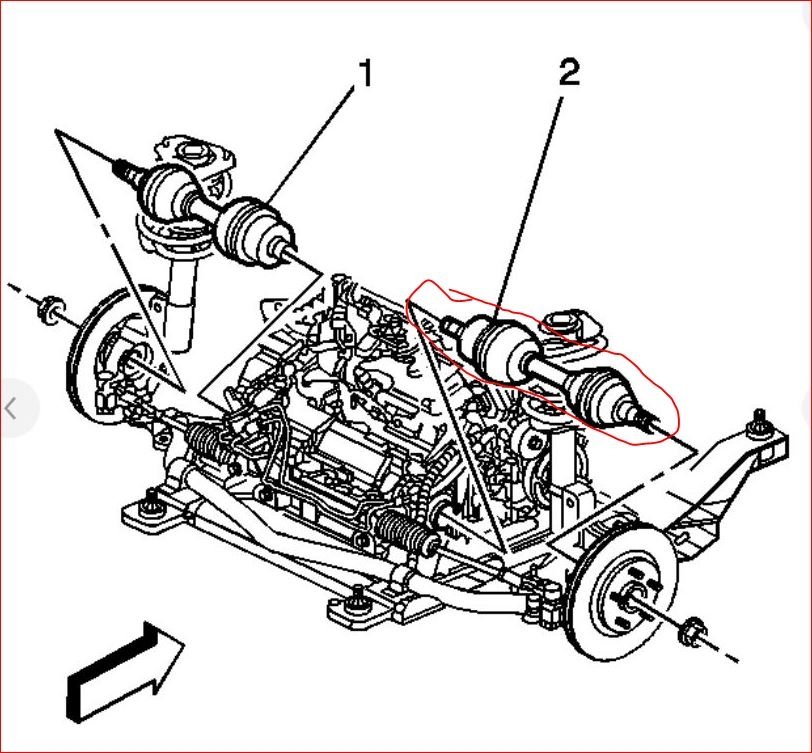 1

2