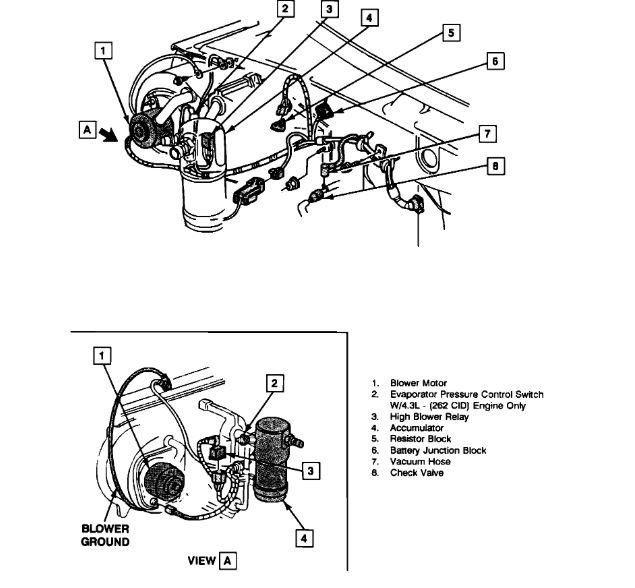 1

2

3

4

5

6

7

8

A

1

2

3

4

BLOWER GROUND

VIEW A

1. Blower Motor
2. Evaporator Pressure Control Switch W/4.3L - (262 CID) Engine Only
3. High Blower Relay
4. Accumulator
5. Resistor Block
6. Battery Junction Block
7. Vacuum Hose
8. Check Valve