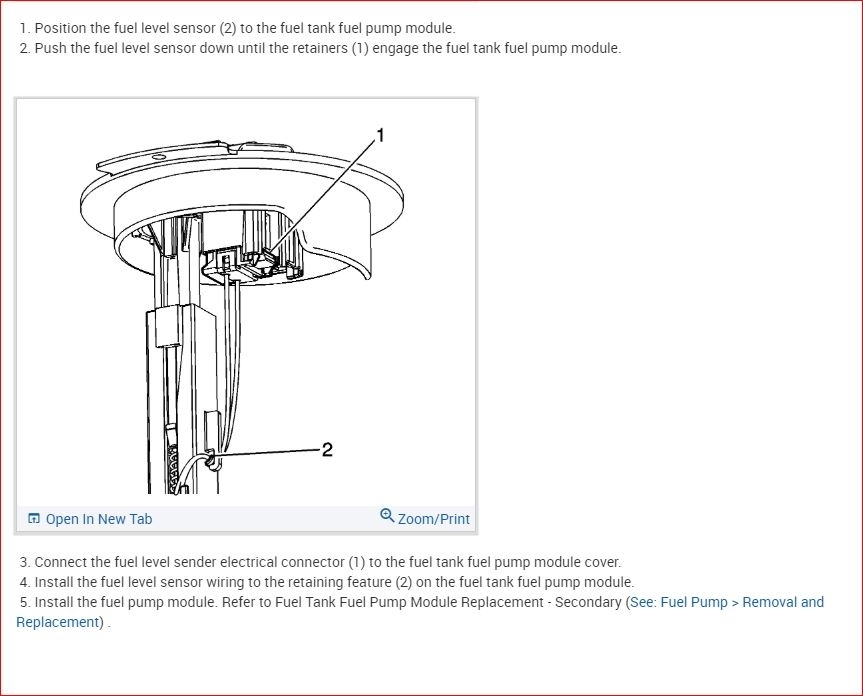 1. Position the fuel level sensor (2) to the fuel tank fuel pump module.
2. Push the fuel level sensor down until the retainers (1) engage the fuel tank fuel pump module.

1

2

Open In New Tab

Zoom/Print

3. Connect the fuel level sender electrical connector (1) to the fuel tank fuel pump module cover.
4. Install the fuel level sensor wiring to the retaining feature (2) on the fuel tank fuel pump module.
5. Install the fuel pump module. Refer to Fuel Tank Fuel Pump Module Replacement - Secondary (See: Fuel Pump > Removal and Replacement) .