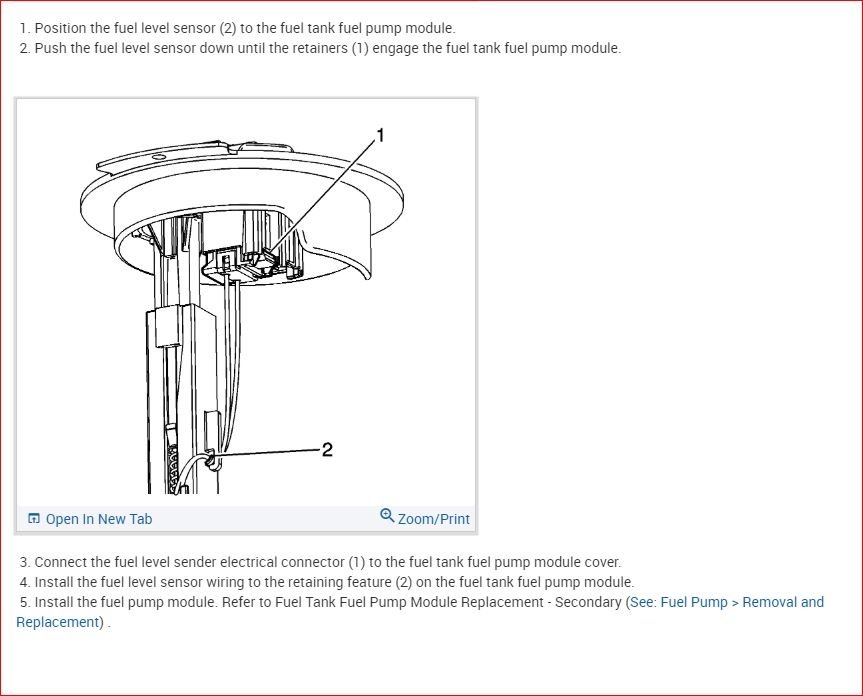 1. Position the fuel level sensor (2) to the fuel tank fuel pump module.
2. Push the fuel level sensor down until the retainers (1) engage the fuel tank fuel pump module.

1

2

Open In New Tab

Zoom/Print

3. Connect the fuel level sender electrical connector (1) to the fuel tank fuel pump module cover.
4. Install the fuel level sensor wiring to the retaining feature (2) on the fuel tank fuel pump module.
5. Install the fuel pump module. Refer to Fuel Tank Fuel Pump Module Replacement - Secondary (See: Fuel Pump > Removal and Replacement) .