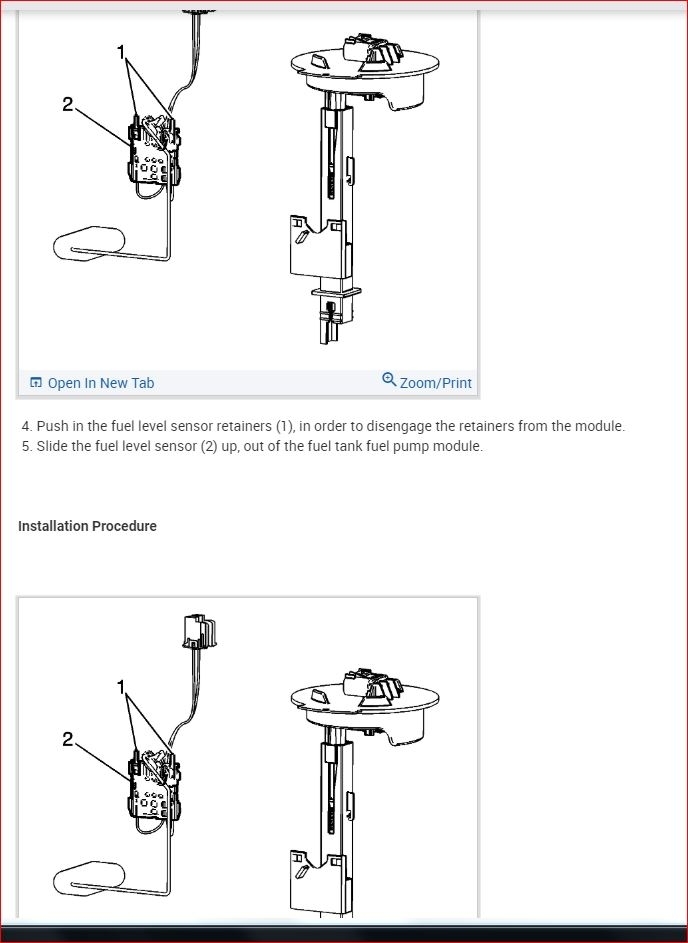 1
2

Open In New Tab
Zoom/Print

4. Push in the fuel level sensor retainers (1), in order to disengage the retainers from the module.
5. Slide the fuel level sensor (2) up, out of the fuel tank fuel pump module.

Installation Procedure

1
2