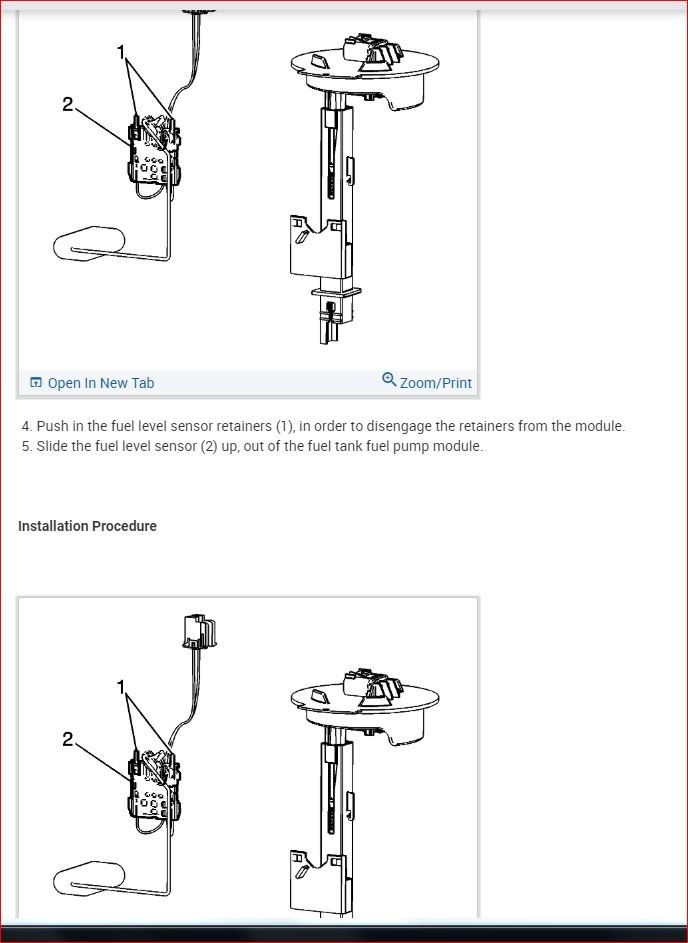 1
2

Open In New Tab
Zoom/Print

4. Push in the fuel level sensor retainers (1), in order to disengage the retainers from the module.
5. Slide the fuel level sensor (2) up, out of the fuel tank fuel pump module.

Installation Procedure

1
2