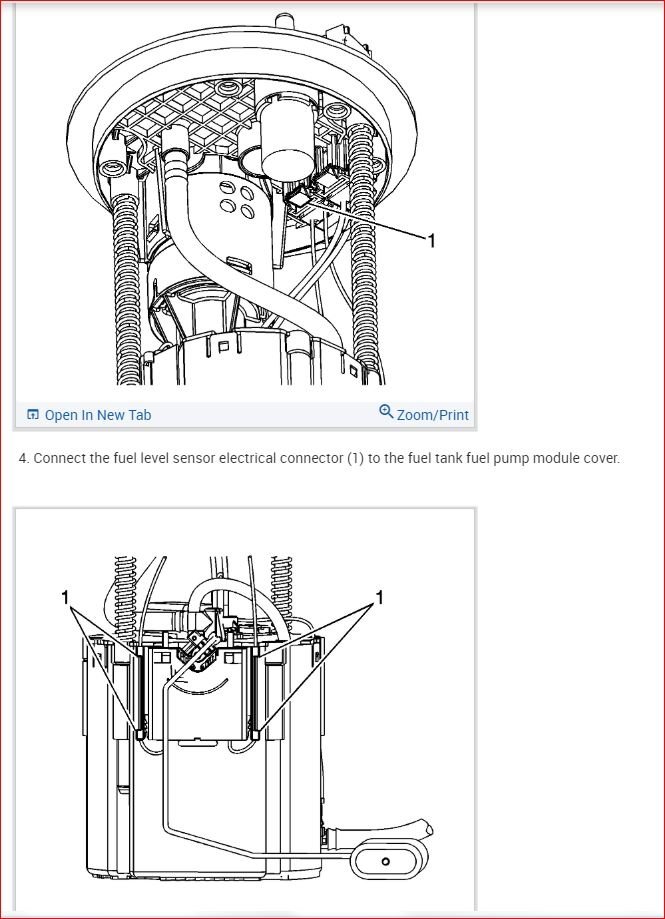 1

Open In New Tab

Zoom/Print

4. Connect the fuel level sensor electrical connector (1) to the fuel tank fuel pump module cover.

1

1