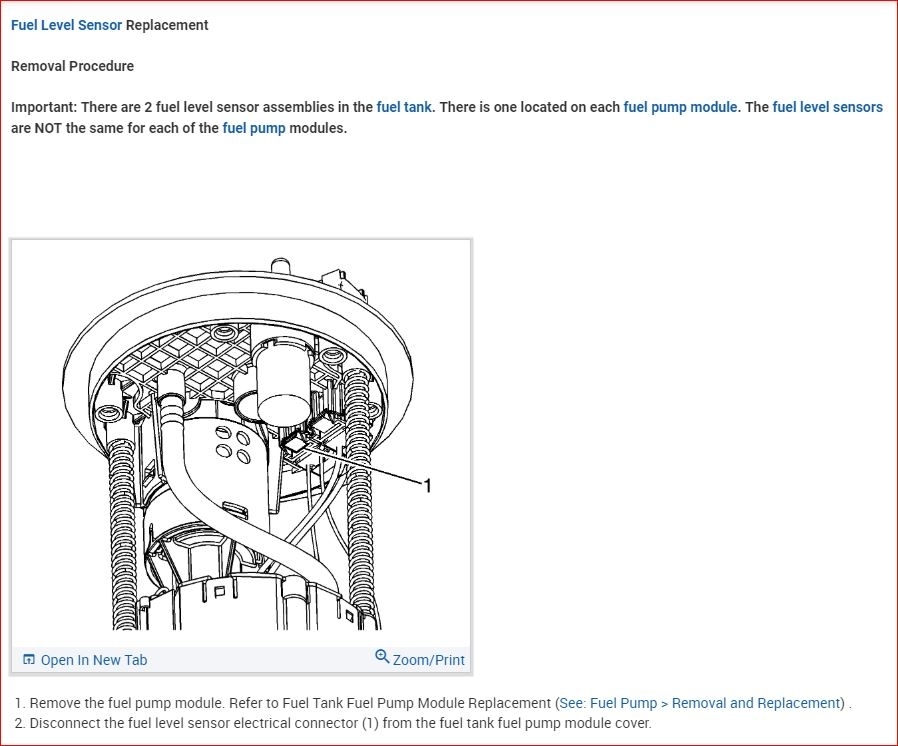 Fuel Level Sensor Replacement

Removal Procedure

Important: There are 2 fuel level sensor assemblies in the fuel tank. There is one located on each fuel pump module. The fuel level sensors are NOT the same for each of the fuel pump modules.

1

Open In New Tab

Zoom/Print

1. Remove the fuel pump module. Refer to Fuel Tank Fuel Pump Module Replacement (See: Fuel Pump > Removal and Replacement) .
2. Disconnect the fuel level sensor electrical connector (1) from the fuel tank fuel pump module cover.