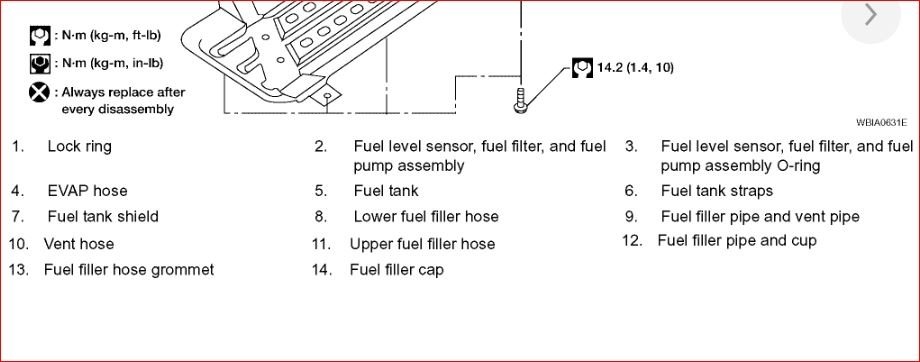 : N·m (kg-m, ft-lb)
: N·m (kg-m, in-lb)
: Always replace after every disassembly

14.2 (1.4, 10)

WBIA0631E

1. Lock ring
2. Fuel level sensor, fuel filter, and fuel pump assembly
3. Fuel level sensor, fuel filter, and fuel pump assembly O-ring
4. EVAP hose
5. Fuel tank
6. Fuel tank straps
7. Fuel tank shield
8. Lower fuel filler hose
9. Fuel filler pipe and vent pipe
10. Vent hose
11. Upper fuel filler hose
12. Fuel filler pipe and cup
13. Fuel filler hose grommet
14. Fuel filler cap