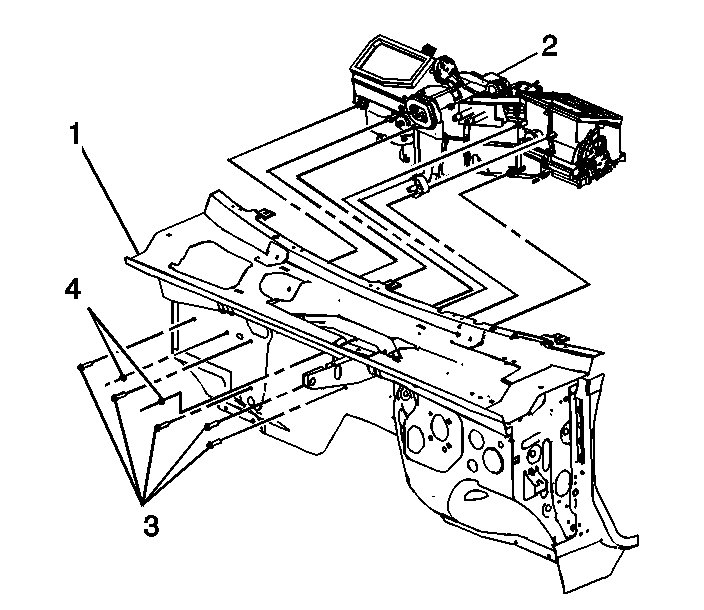 2
1
4
3