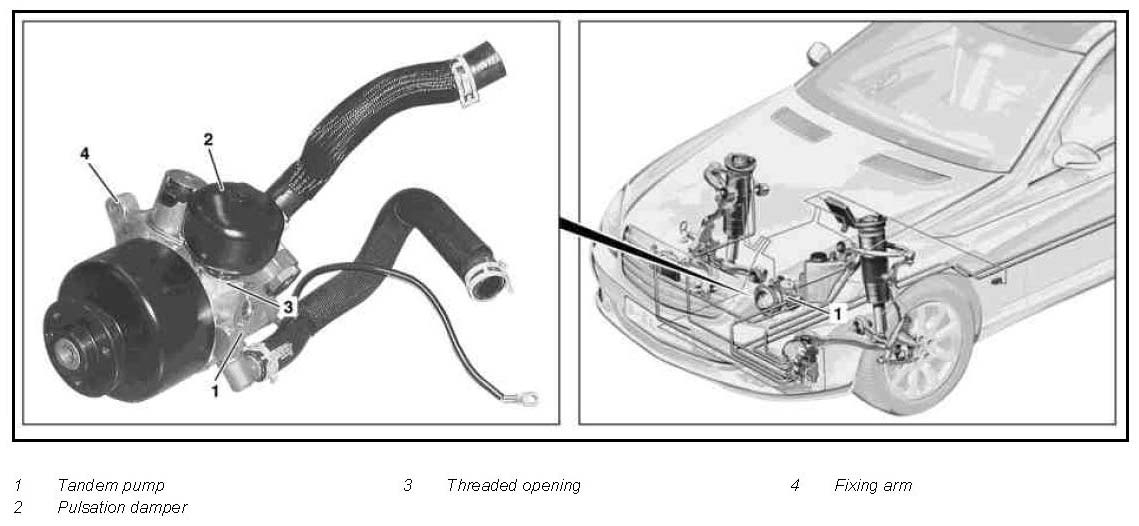 4
2
3
1

1

1 Tandem pump
2 Pulsation damper

3 Threaded opening

4 Fixing arm