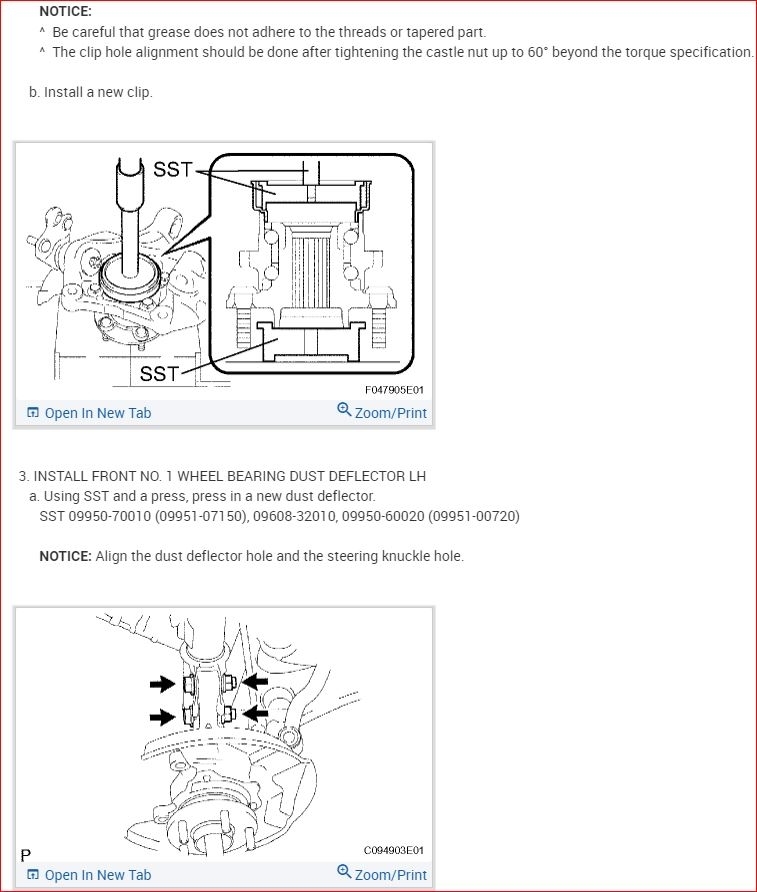 NOTICE:
^ Be careful that grease does not adhere to the threads or tapered part.
^ The clip hole alignment should be done after tightening the castle nut up to 60° beyond the torque specification.

b. Install a new clip.

SST
SST
F047905E01
Open In New Tab
Zoom/Print

3. INSTALL FRONT NO. 1 WHEEL BEARING DUST DEFLECTOR LH
a. Using SST and a press, press in a new dust deflector.
SST 09950-70010 (09951-07150), 09608-32010, 09950-60020 (09951-00720)

NOTICE: Align the dust deflector hole and the steering knuckle hole.

P
C094903E01
Open In New Tab
Zoom/Print