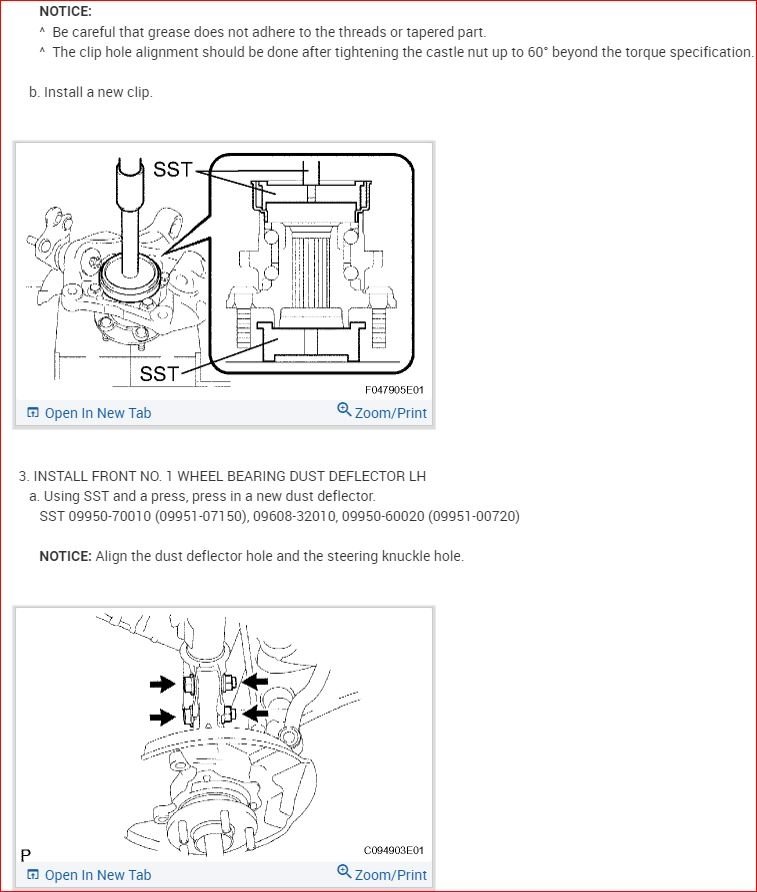 NOTICE:
^ Be careful that grease does not adhere to the threads or tapered part.
^ The clip hole alignment should be done after tightening the castle nut up to 60° beyond the torque specification.

b. Install a new clip.

SST
SST
F047905E01
Open In New Tab
Zoom/Print

3. INSTALL FRONT NO. 1 WHEEL BEARING DUST DEFLECTOR LH
a. Using SST and a press, press in a new dust deflector.
SST 09950-70010 (09951-07150), 09608-32010, 09950-60020 (09951-00720)

NOTICE: Align the dust deflector hole and the steering knuckle hole.

P
C094903E01
Open In New Tab
Zoom/Print