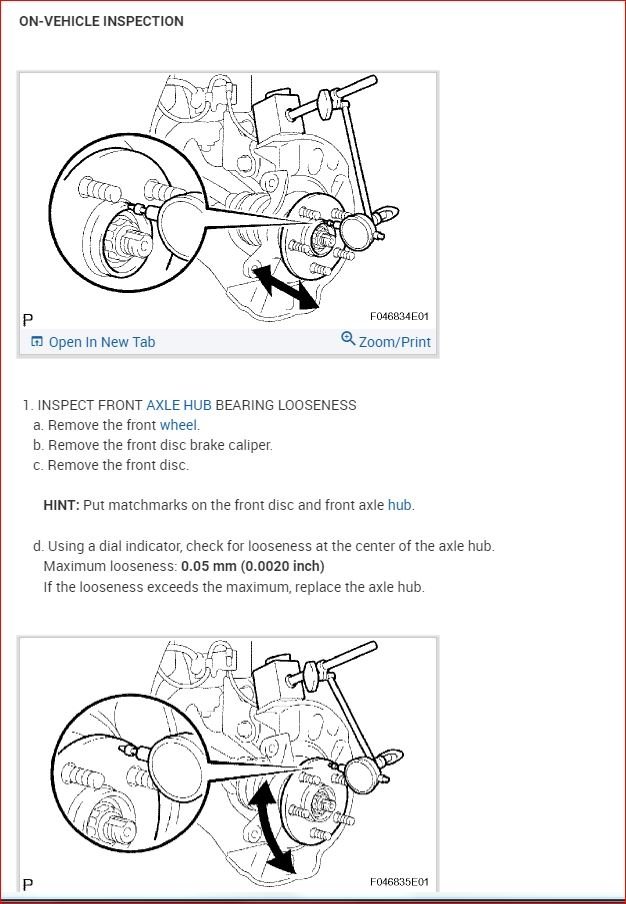 ON-VEHICLE INSPECTION

P

F046834E01

Open In New Tab

Zoom/Print

1. INSPECT FRONT AXLE HUB BEARING LOOSENESS

a. Remove the front wheel.

b. Remove the front disc brake caliper.

c. Remove the front disc.

HINT: Put matchmarks on the front disc and front axle hub.

d. Using a dial indicator, check for looseness at the center of the axle hub.

Maximum looseness: 0.05 mm (0.0020 inch)

If the looseness exceeds the maximum, replace the axle hub.

P

F046835E01