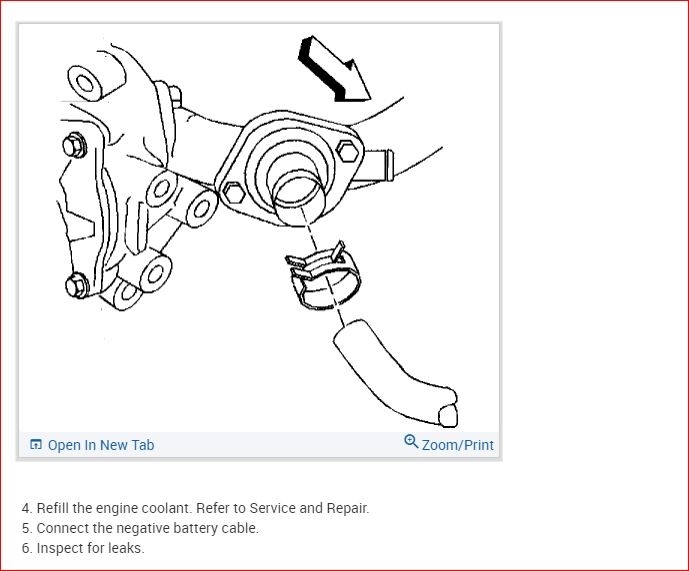 Open In New Tab

Zoom/Print

4. Refill the engine coolant. Refer to Service and Repair.
5. Connect the negative battery cable.
6. Inspect for leaks.