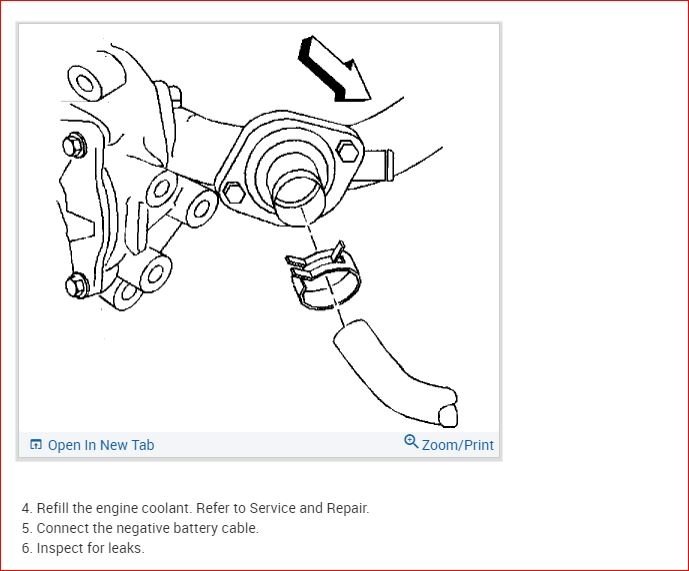 Open In New Tab
Zoom/Print

4. Refill the engine coolant. Refer to Service and Repair.
5. Connect the negative battery cable.
6. Inspect for leaks.