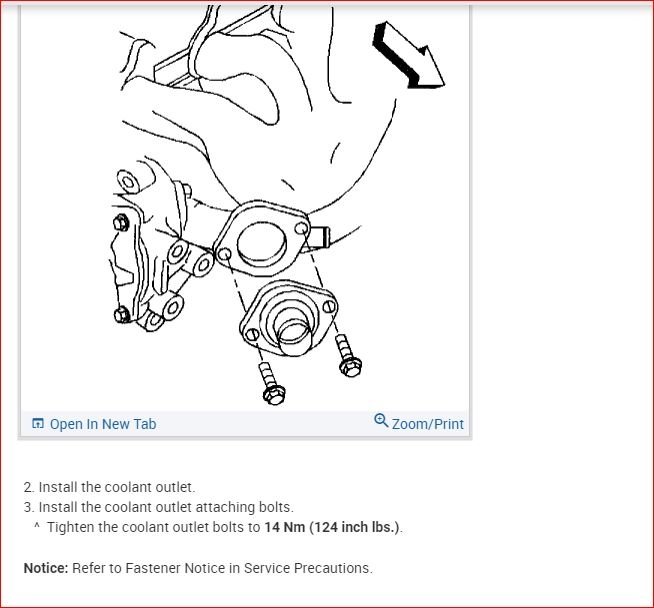 Open In New Tab

Zoom/Print

2. Install the coolant outlet.
3. Install the coolant outlet attaching bolts.
^ Tighten the coolant outlet bolts to 14 Nm (124 inch lbs.).

Notice: Refer to Fastener Notice in Service Precautions.