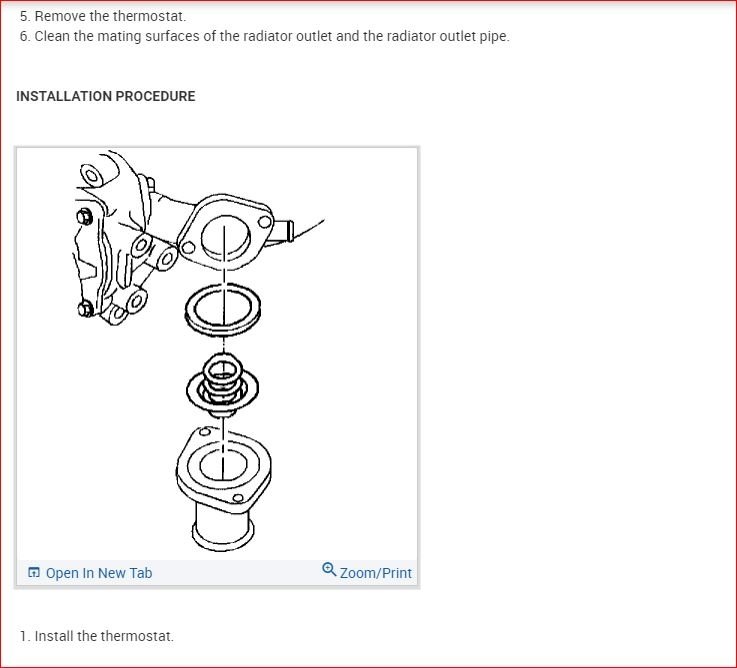 5. Remove the thermostat.
6. Clean the mating surfaces of the radiator outlet and the radiator outlet pipe.

INSTALLATION PROCEDURE

Open In New Tab

Zoom/Print

1. Install the thermostat.