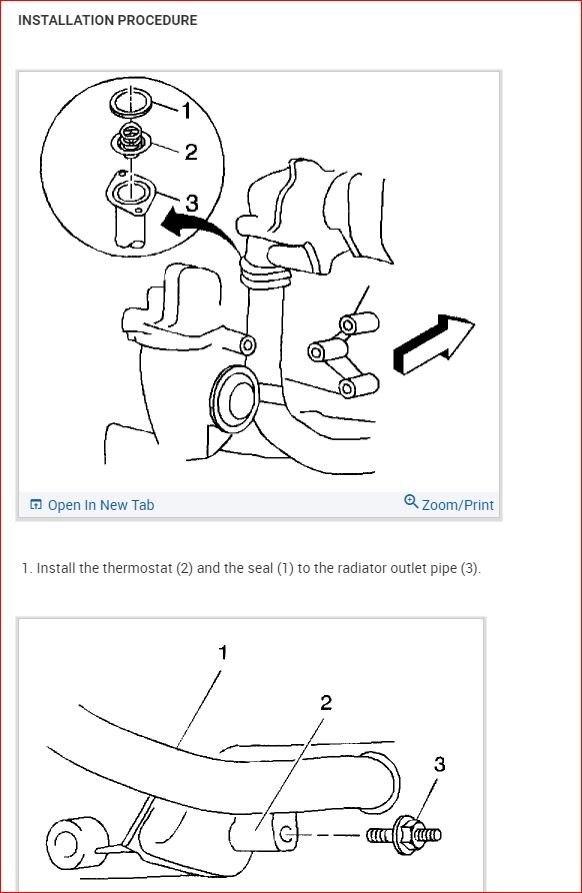 INSTALLATION PROCEDURE

1
2
3

Open In New Tab
Zoom/Print

1. Install the thermostat (2) and the seal (1) to the radiator outlet pipe (3).

1
2
3