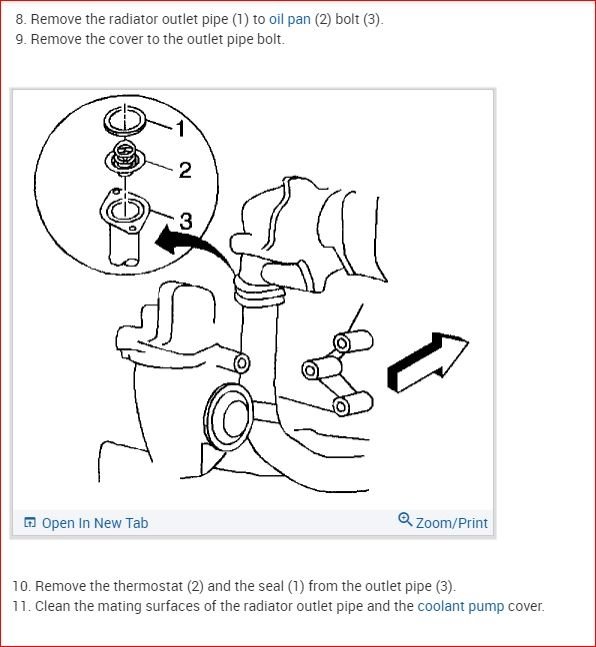 8. Remove the radiator outlet pipe (1) to oil pan (2) bolt (3).
9. Remove the cover to the outlet pipe bolt.

1
2
3

Open In New Tab
Zoom/Print

10. Remove the thermostat (2) and the seal (1) from the outlet pipe (3).
11. Clean the mating surfaces of the radiator outlet pipe and the coolant pump cover.