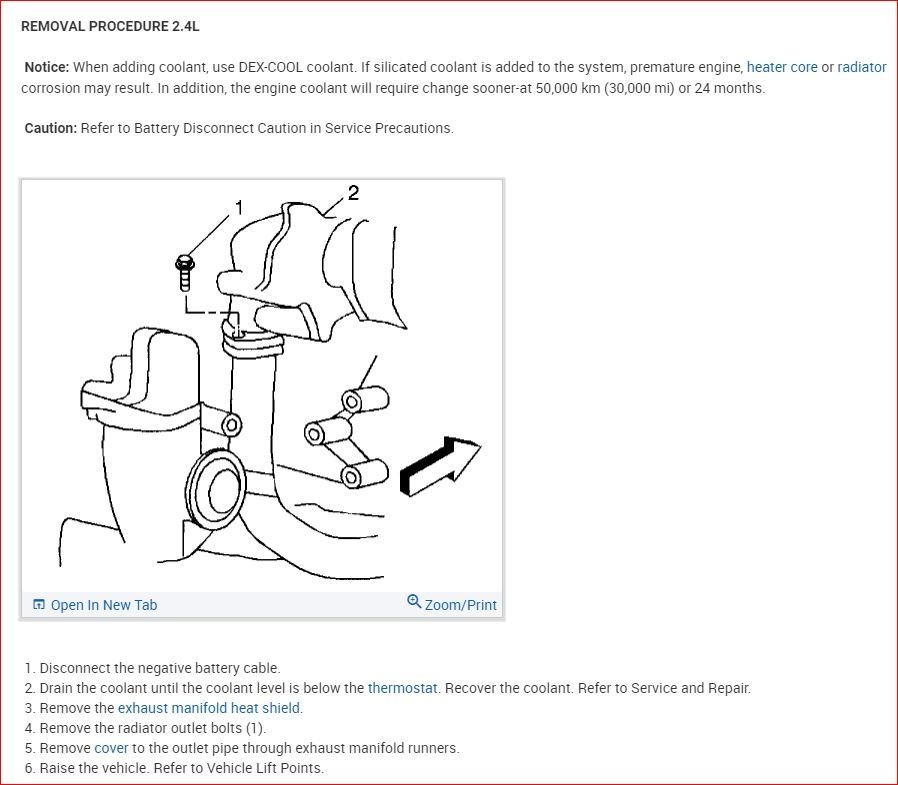 REMOVAL PROCEDURE 2.4L

Notice: When adding coolant, use DEX-COOL coolant. If silicated coolant is added to the system, premature engine, heater core or radiator corrosion may result. In addition, the engine coolant will require change sooner-at 50,000 km (30,000 mi) or 24 months.

Caution: Refer to Battery Disconnect Caution in Service Precautions.

1

2

Open In New Tab

Zoom/Print

1. Disconnect the negative battery cable.
2. Drain the coolant until the coolant level is below the thermostat. Recover the coolant. Refer to Service and Repair.
3. Remove the exhaust manifold heat shield.
4. Remove the radiator outlet bolts (1).
5. Remove cover to the outlet pipe through exhaust manifold runners.
6. Raise the vehicle. Refer to Vehicle Lift Points.