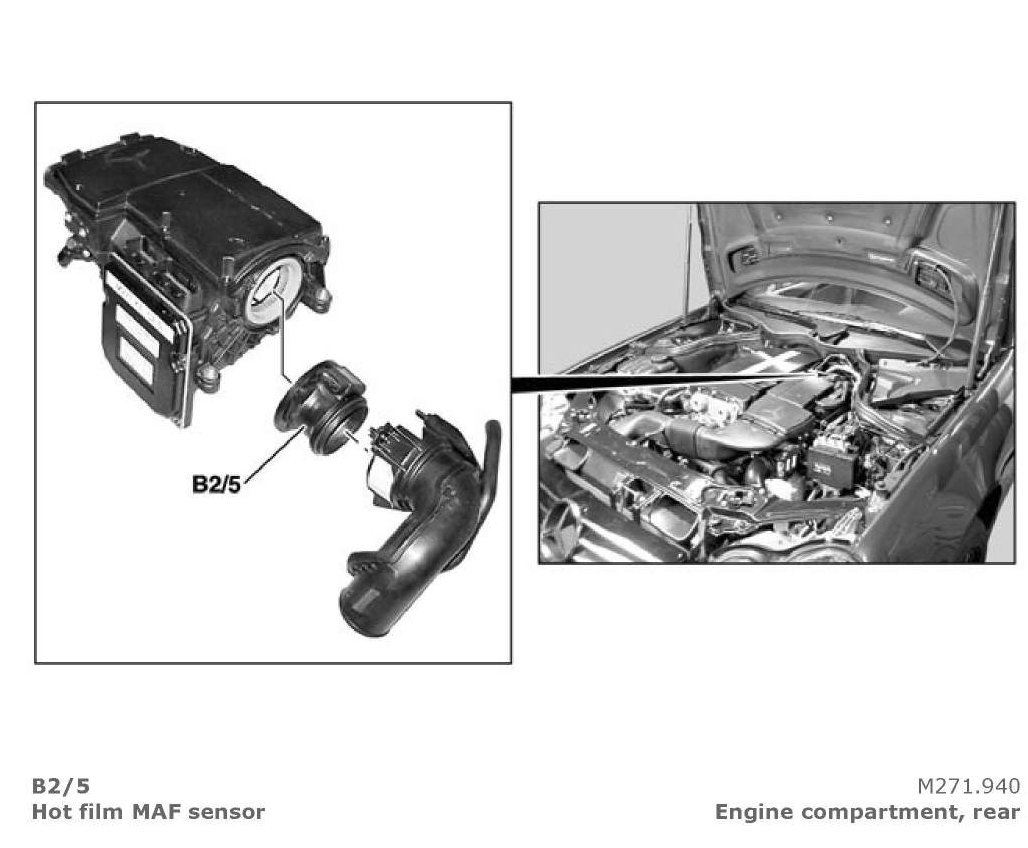 B2/5

B2/5
Hot film MAF sensor

M271.940
Engine compartment, rear