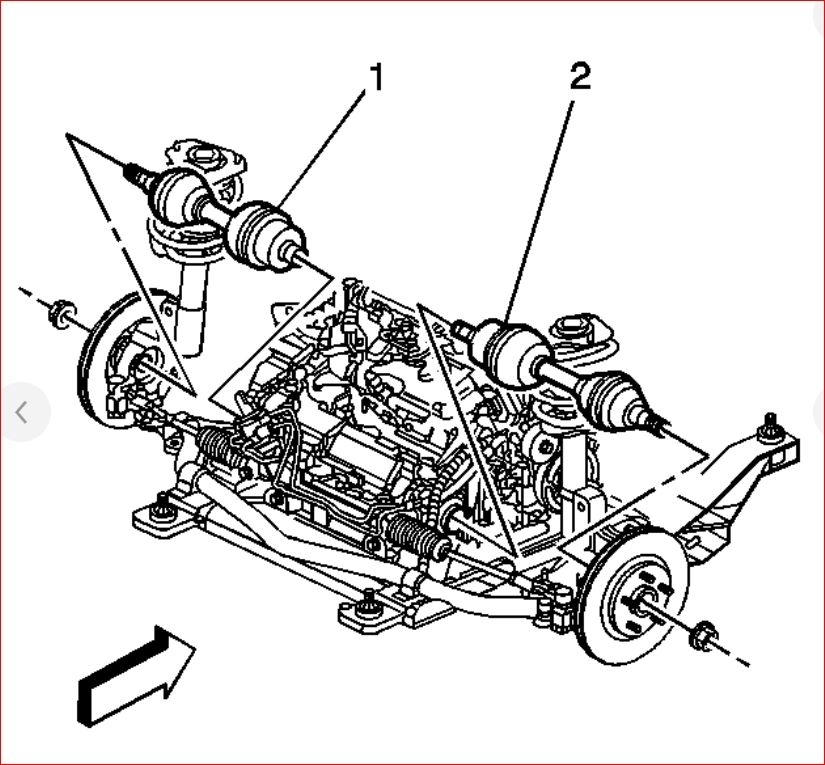 1
2