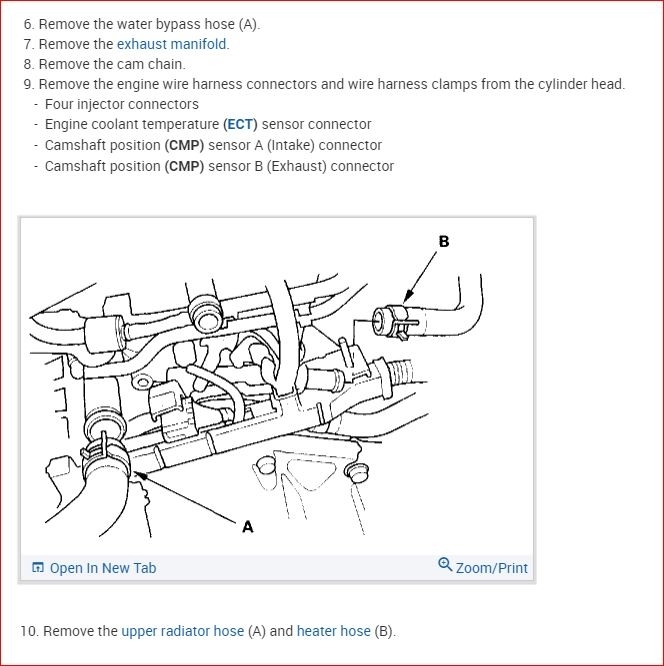 6. Remove the water bypass hose (A).
7. Remove the exhaust manifold.
8. Remove the cam chain.
9. Remove the engine wire harness connectors and wire harness clamps from the cylinder head.
- Four injector connectors
- Engine coolant temperature (ECT) sensor connector
- Camshaft position (CMP) sensor A (Intake) connector
- Camshaft position (CMP) sensor B (Exhaust) connector

B

A

Open In New Tab

Zoom/Print

10. Remove the upper radiator hose (A) and heater hose (B).