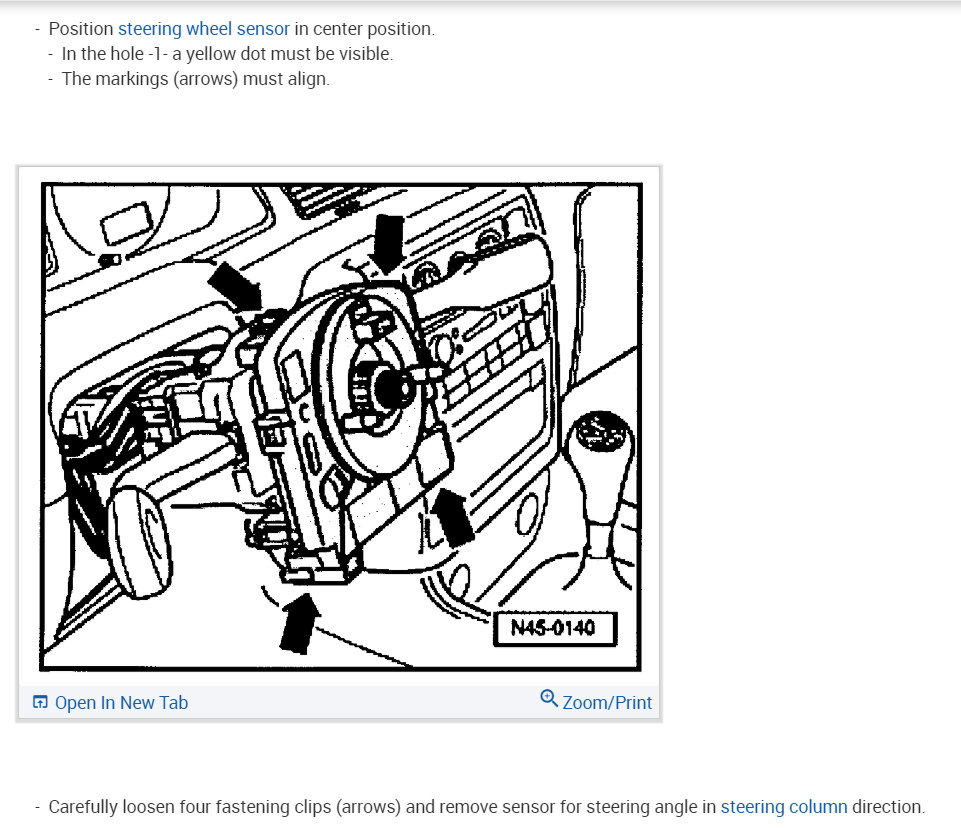 - Position steering wheel sensor in center position.
- In the hole -1- a yellow dot must be visible.
- The markings (arrows) must align.

N45-0140

Open In New Tab
Zoom/Print

- Carefully loosen four fastening clips (arrows) and remove sensor for steering angle in steering column direction.