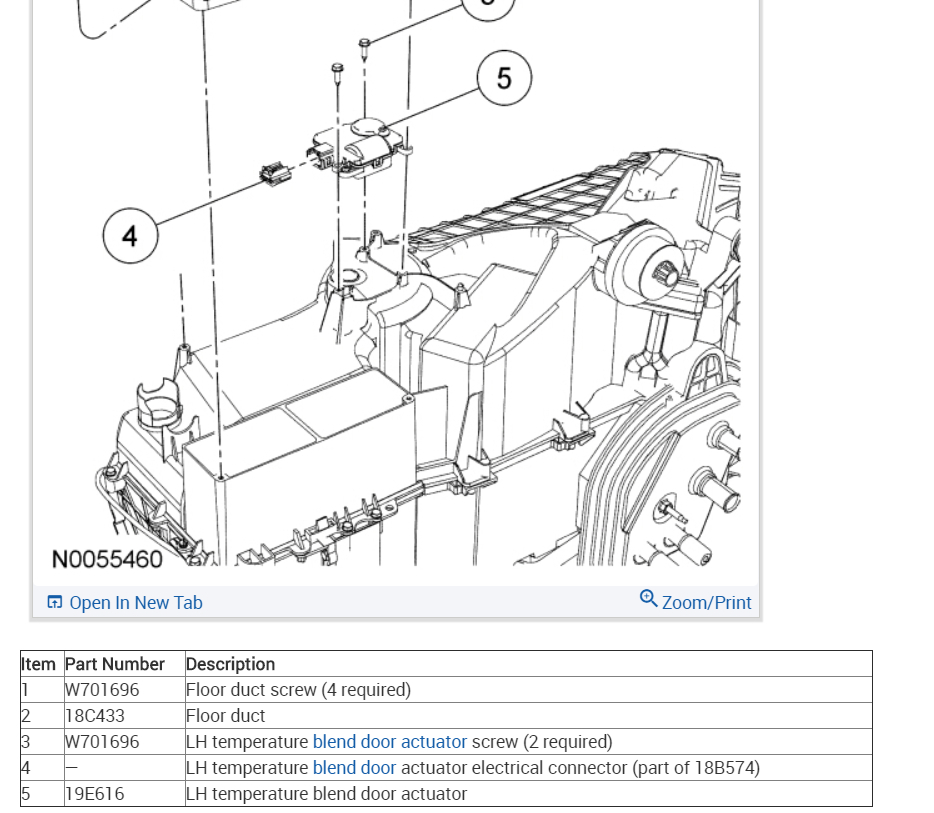 5

4

N0055460

Open In New Tab

Zoom/Print

| Item | Part Number | Description |
|---|---|---|
| 1 | W701696 | Floor duct screw (4 required) |
| 2 | 18C433 | Floor duct |
| 3 | W701696 | LH temperature blend door actuator screw (2 required) |
| 4 | — | LH temperature blend door actuator electrical connector (part of 18B574) |
| 5 | 19E616 | LH temperature blend door actuator |