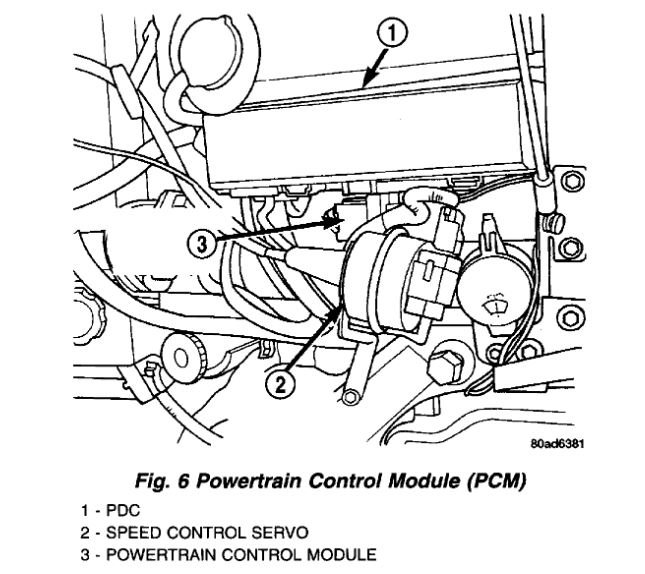 1

3

2

80ad6381

Fig. 6 Powertrain Control Module (PCM)

1 - PDC
2 - SPEED CONTROL SERVO
3 - POWERTRAIN CONTROL MODULE