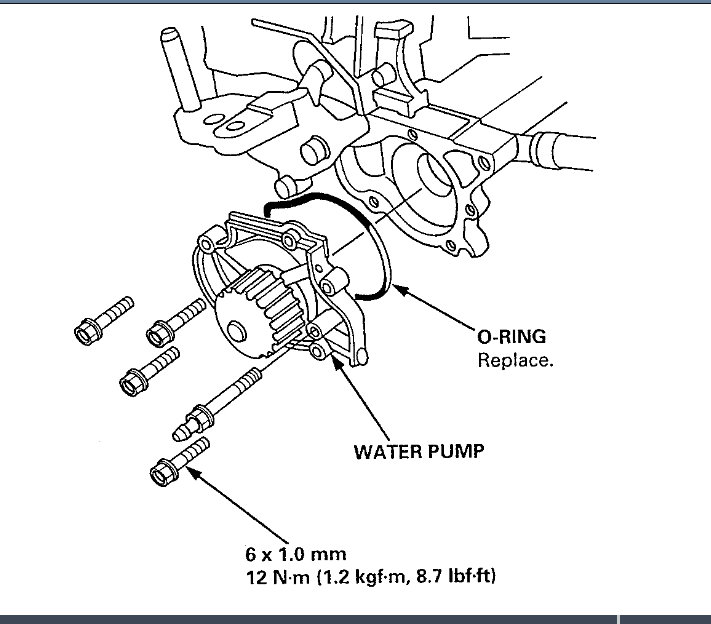 O-RING
Replace.

WATER PUMP

6 x 1.0 mm
12 N·m (1.2 kgf·m, 8.7 lbf·ft)