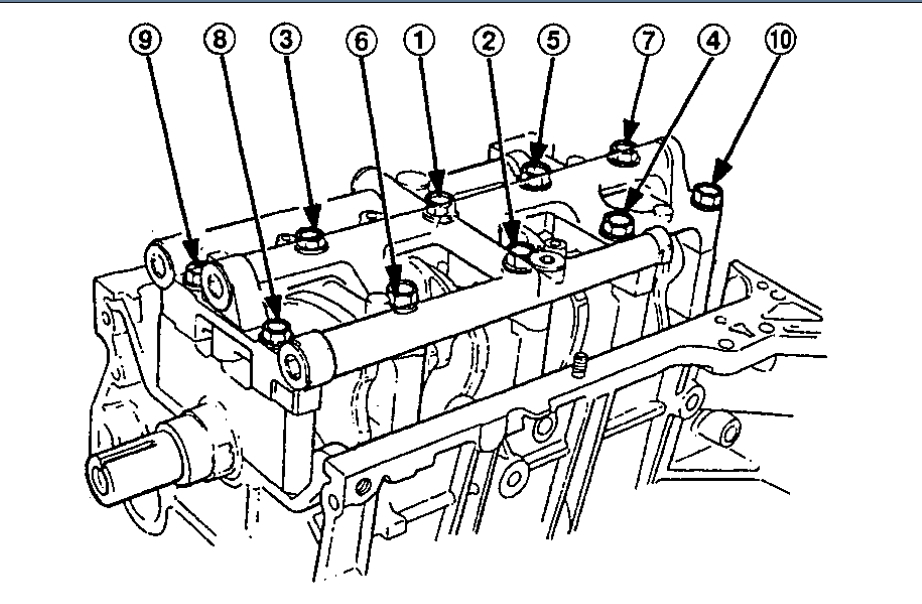 9 8 3 6 1 2 5 7 4 10