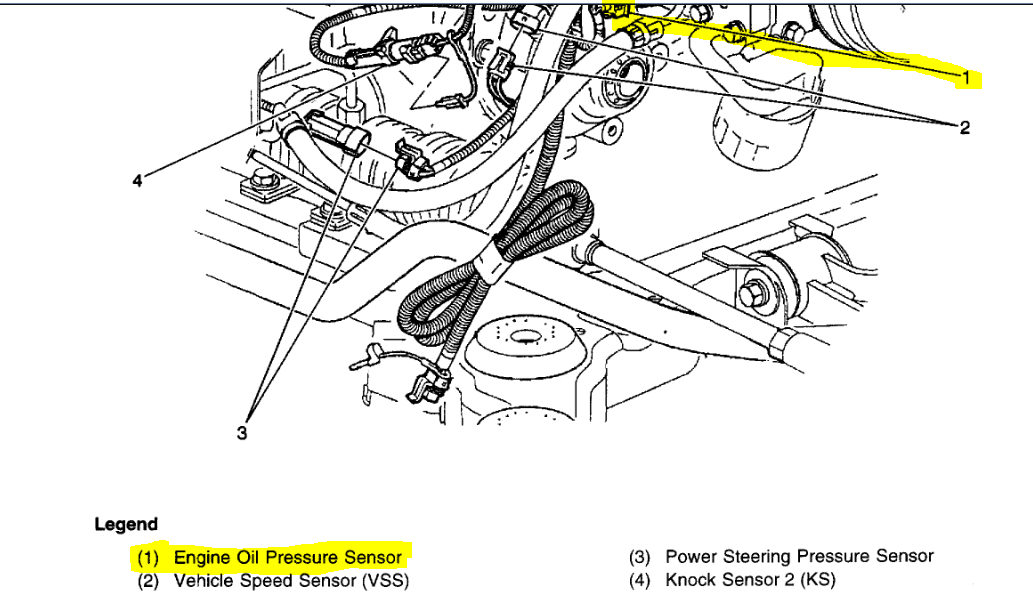 1

2

4

3

Legend

(1) Engine Oil Pressure Sensor
(2) Vehicle Speed Sensor (VSS)

(3) Power Steering Pressure Sensor
(4) Knock Sensor 2 (KS)