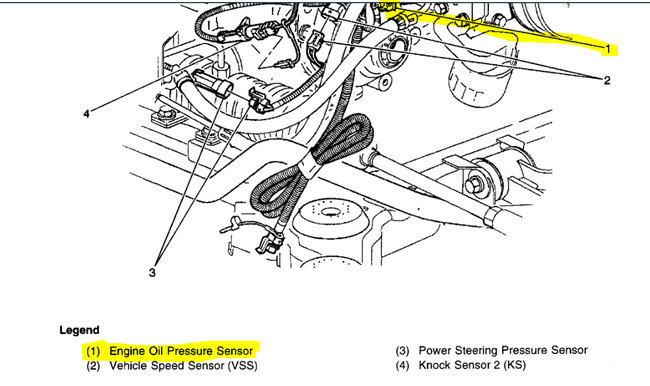 1
2
4
3

Legend
(1) Engine Oil Pressure Sensor
(2) Vehicle Speed Sensor (VSS)
(3) Power Steering Pressure Sensor
(4) Knock Sensor 2 (KS)