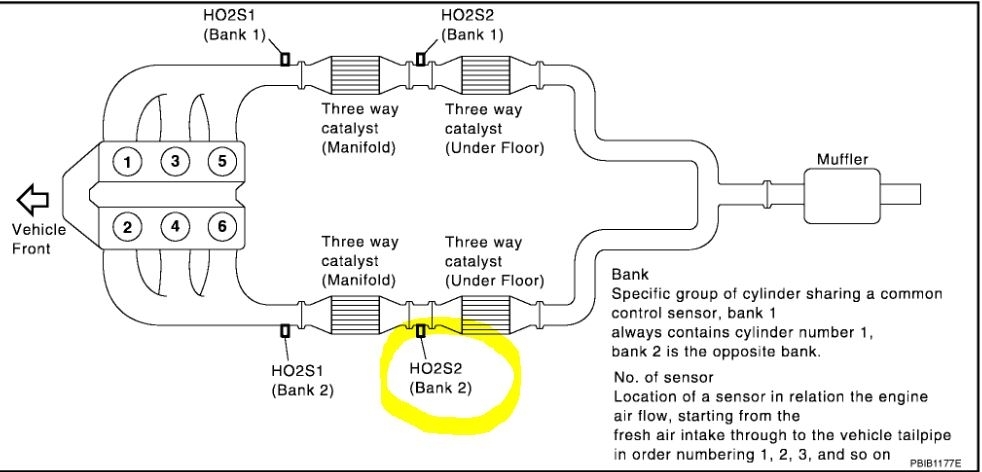 HO2S1
(Bank 1)

HO2S2
(Bank 1)

Three way catalyst (Manifold)

Three way catalyst (Under Floor)

1 3 5

2 4 6

Vehicle Front

Muffler

Three way catalyst (Manifold)

Three way catalyst (Under Floor)

HO2S1
(Bank 2)

HO2S2
(Bank 2)

Bank
Specific group of cylinder sharing a common control sensor, bank 1 always contains cylinder number 1, bank 2 is the opposite bank.

No. of sensor
Location of a sensor in relation the engine air flow, starting from the fresh air intake through to the vehicle tailpipe in order numbering 1, 2, 3, and so on

PBIB1177E