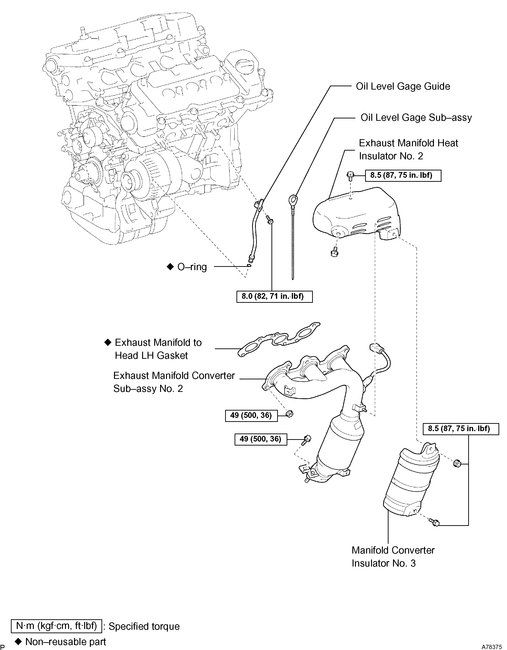 Oil Level Gage Guide

Oil Level Gage Sub–assy

Exhaust Manifold Heat Insulator No. 2

8.5 (87, 75 in. lbf)

◆ O–ring

8.0 (82, 71 in. lbf)

◆ Exhaust Manifold to Head LH Gasket

Exhaust Manifold Converter Sub–assy No. 2

49 (500, 36)

49 (500, 36)

8.5 (87, 75 in. lbf)

Manifold Converter Insulator No. 3

N·m (kgf·cm, ft·lbf) : Specified torque

◆ Non–reusable part

P

A78375