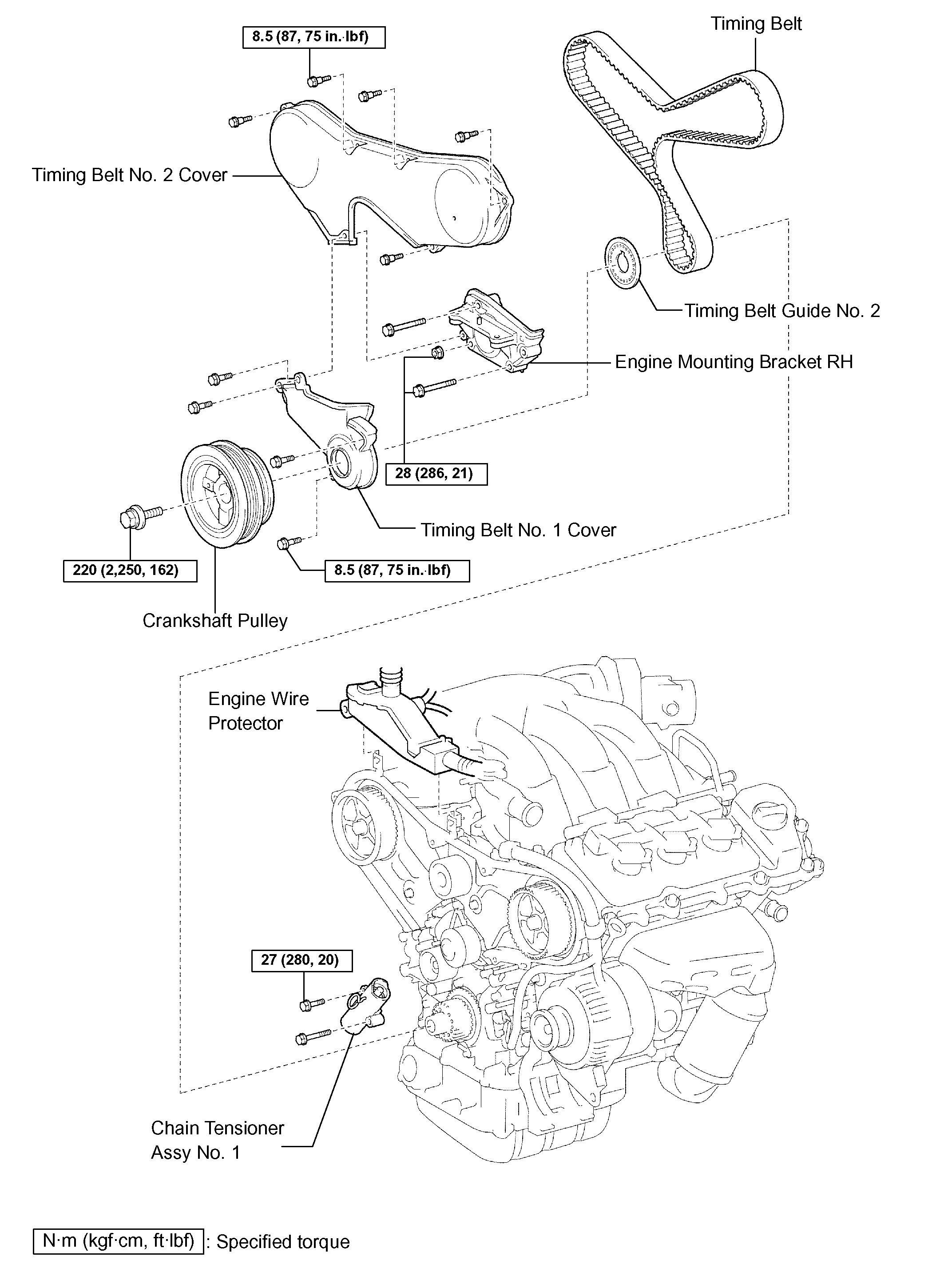 8.5 (87, 75 in.·lbf)

Timing Belt

Timing Belt No. 2 Cover

Timing Belt Guide No. 2

Engine Mounting Bracket RH

28 (286, 21)

Timing Belt No. 1 Cover

220 (2,250, 162)

8.5 (87, 75 in.·lbf)

Crankshaft Pulley

Engine Wire Protector

27 (280, 20)

Chain Tensioner Assy No. 1

N·m (kgf·cm, ft·lbf) : Specified torque