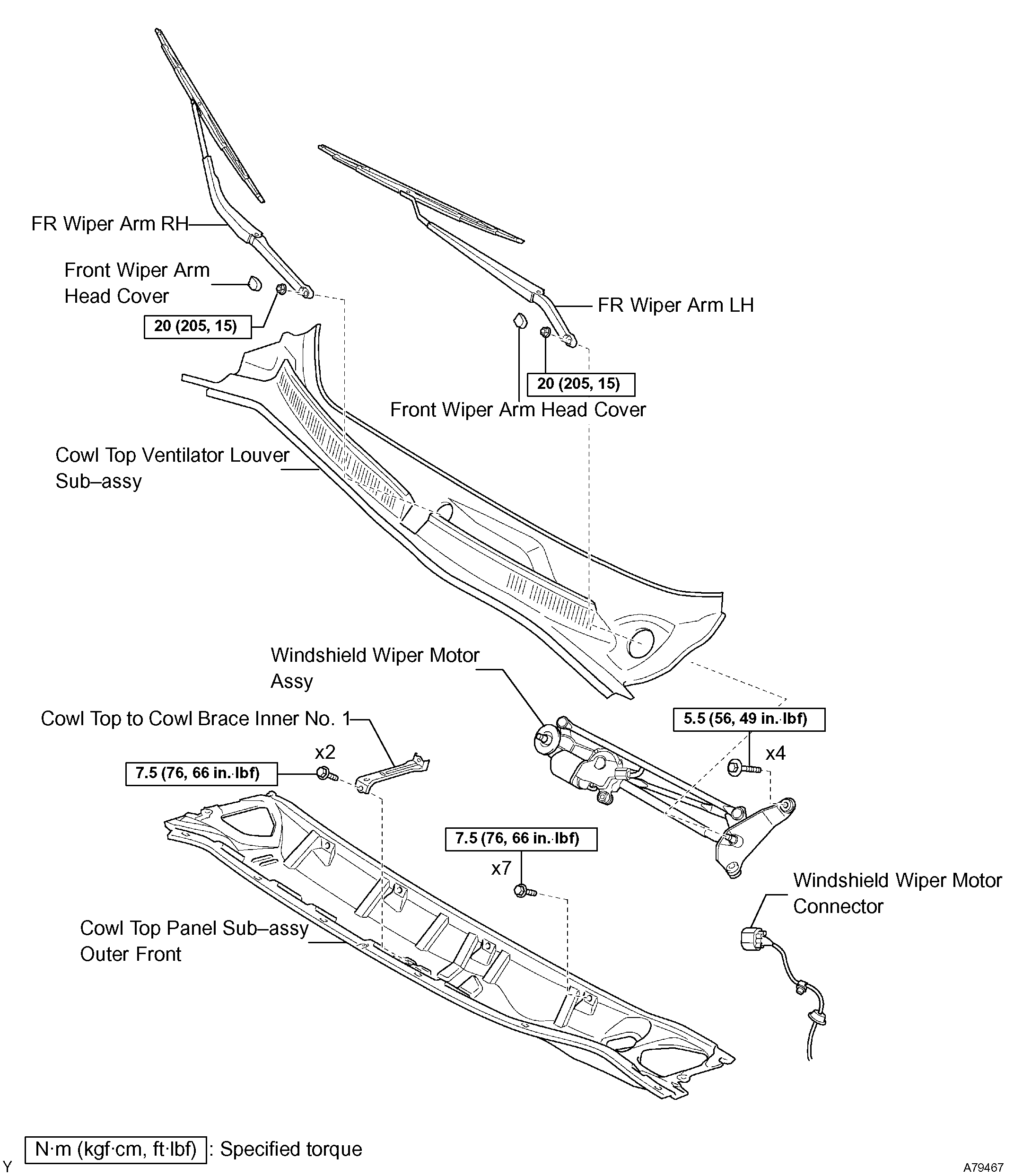 FR Wiper Arm RH

Front Wiper Arm Head Cover

20 (205, 15)

FR Wiper Arm LH

20 (205, 15)

Front Wiper Arm Head Cover

Cowl Top Ventilator Louver Sub–assy

Windshield Wiper Motor Assy

Cowl Top to Cowl Brace Inner No. 1

x2

7.5 (76, 66 in.·lbf)

5.5 (56, 49 in.·lbf)

x4

7.5 (76, 66 in.·lbf)

x7

Windshield Wiper Motor Connector

Cowl Top Panel Sub–assy Outer Front

N·m (kgf·cm, ft·lbf) : Specified torque

Y

A79467