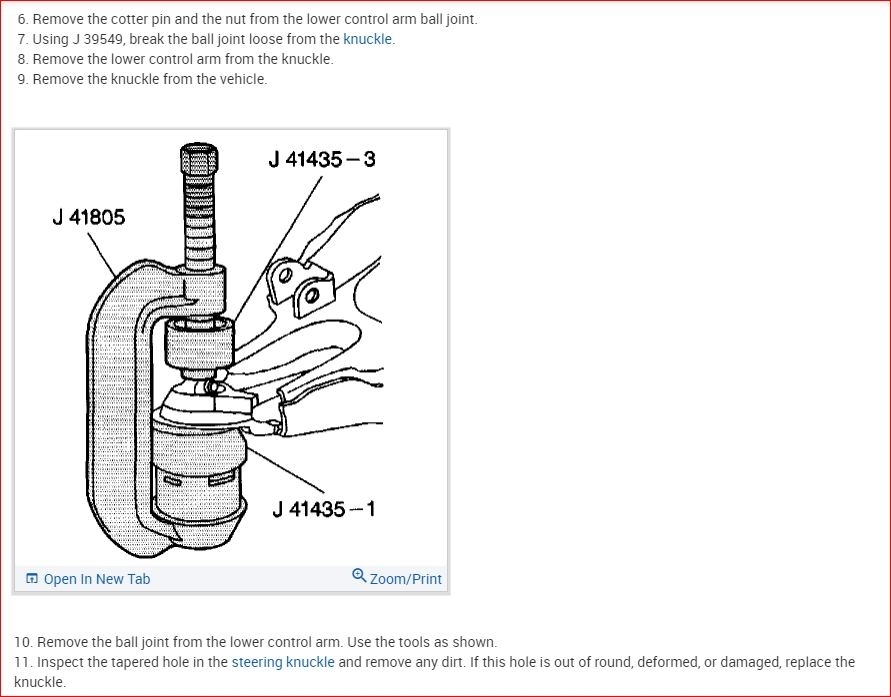 6. Remove the cotter pin and the nut from the lower control arm ball joint.
7. Using J 39549, break the ball joint loose from the knuckle.
8. Remove the lower control arm from the knuckle.
9. Remove the knuckle from the vehicle.

J 41435 – 3
J 41805
J 41435 – 1

Open In New Tab
Zoom/Print

10. Remove the ball joint from the lower control arm. Use the tools as shown.
11. Inspect the tapered hole in the steering knuckle and remove any dirt. If this hole is out of round, deformed, or damaged, replace the knuckle.