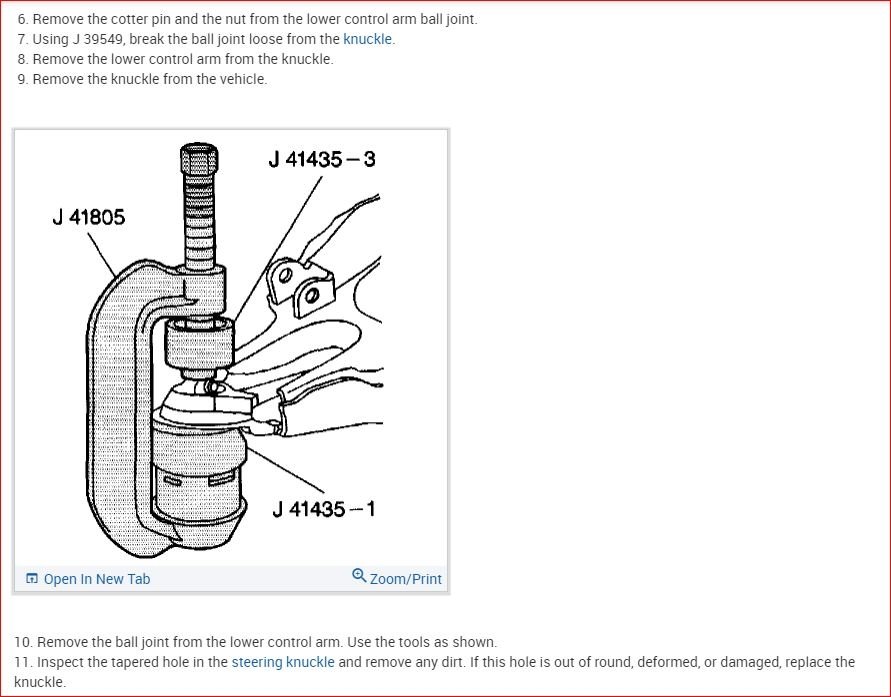 6. Remove the cotter pin and the nut from the lower control arm ball joint.
7. Using J 39549, break the ball joint loose from the knuckle.
8. Remove the lower control arm from the knuckle.
9. Remove the knuckle from the vehicle.

J 41435 – 3
J 41805
J 41435 – 1

Open In New Tab
Zoom/Print

10. Remove the ball joint from the lower control arm. Use the tools as shown.
11. Inspect the tapered hole in the steering knuckle and remove any dirt. If this hole is out of round, deformed, or damaged, replace the knuckle.