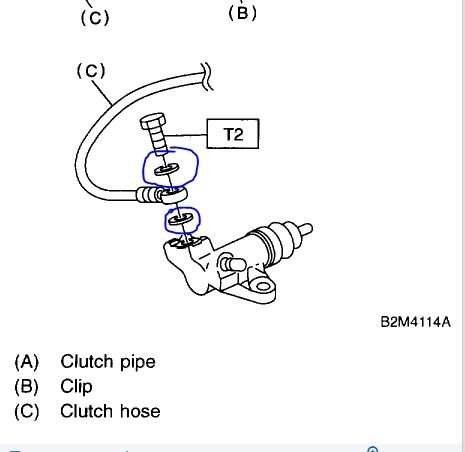 (C)
(B)

(C)
T2

B2M4114A

(A) Clutch pipe
(B) Clip
(C) Clutch hose