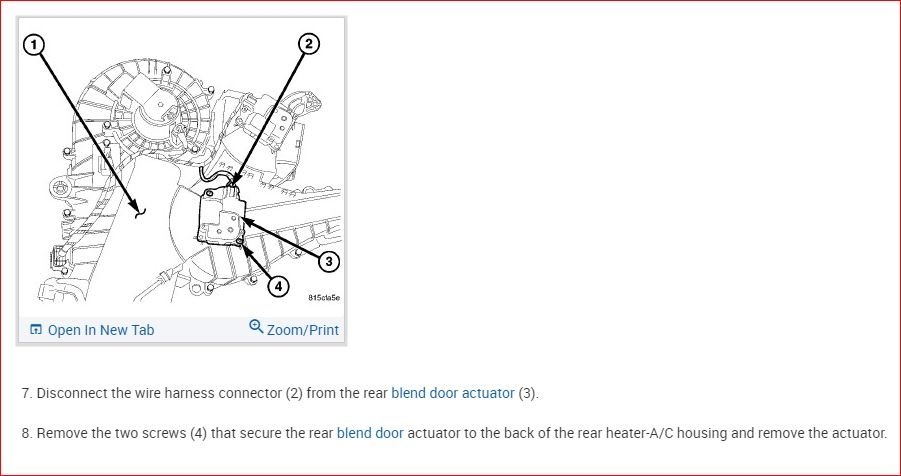 1

2

3

4

815cfa5e

Open In New Tab

Zoom/Print

7. Disconnect the wire harness connector (2) from the rear blend door actuator (3).

8. Remove the two screws (4) that secure the rear blend door actuator to the back of the rear heater-A/C housing and remove the actuator.