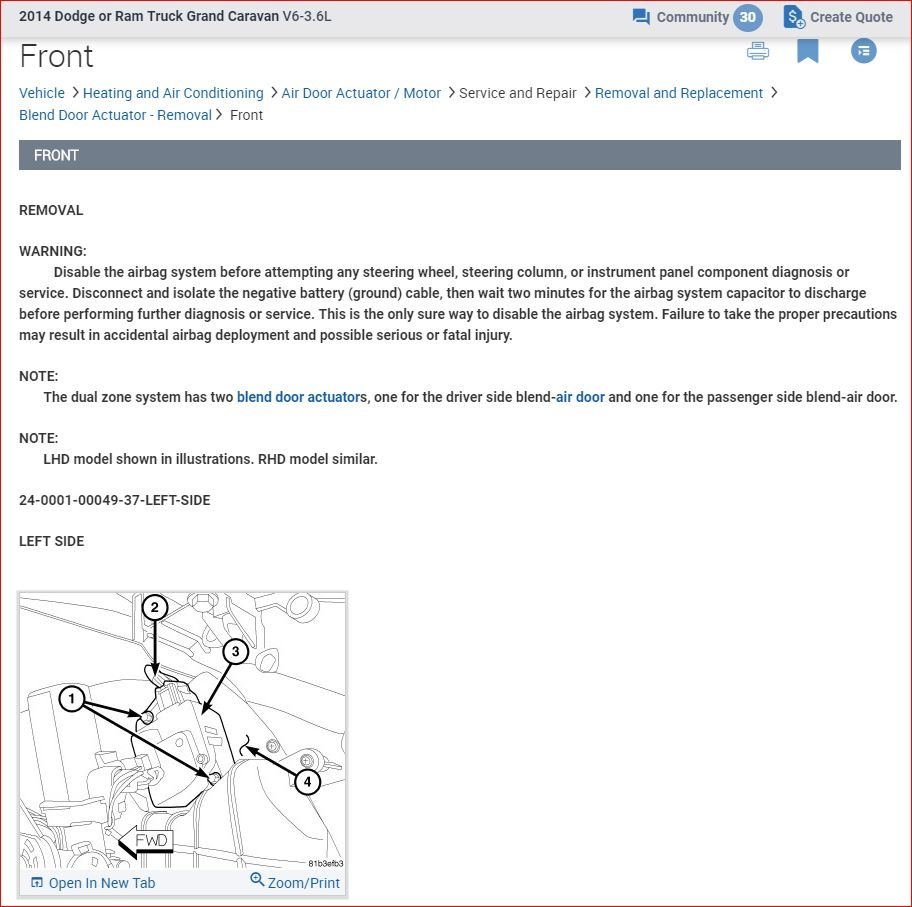 2014 Dodge or Ram Truck Grand Caravan V6-3.6L

Community 30

Create Quote

Front

Vehicle > Heating and Air Conditioning > Air Door Actuator / Motor > Service and Repair > Removal and Replacement > Blend Door Actuator - Removal > Front

FRONT

REMOVAL

WARNING:
Disable the airbag system before attempting any steering wheel, steering column, or instrument panel component diagnosis or service. Disconnect and isolate the negative battery (ground) cable, then wait two minutes for the airbag system capacitor to discharge before performing further diagnosis or service. This is the only sure way to disable the airbag system. Failure to take the proper precautions may result in accidental airbag deployment and possible serious or fatal injury.

NOTE:
The dual zone system has two blend door actuators, one for the driver side blend-air door and one for the passenger side blend-air door.

NOTE:
LHD model shown in illustrations. RHD model similar.

24-0001-00049-37-LEFT-SIDE

LEFT SIDE

2

3

1

4

FWD

81b3efb3

Open In New Tab

Zoom/Print