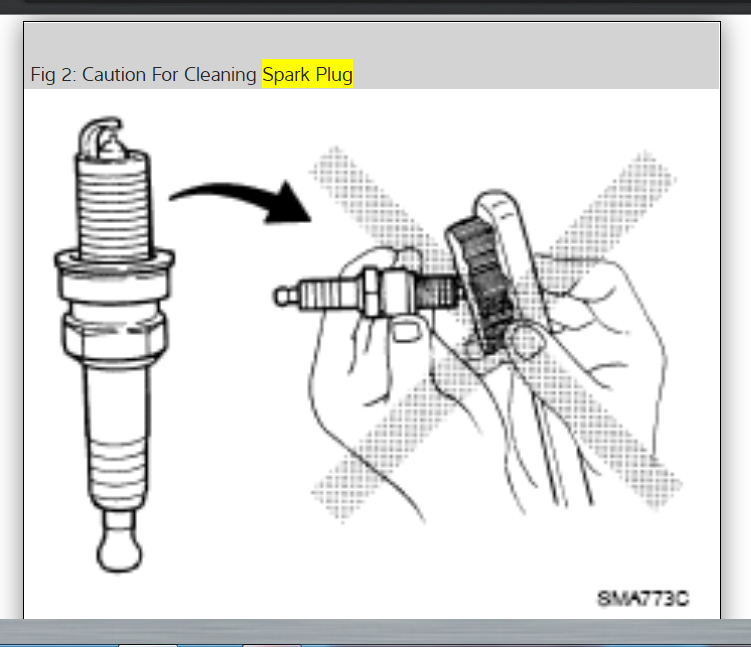 Fig 2: Caution For Cleaning Spark Plug

SMA773C