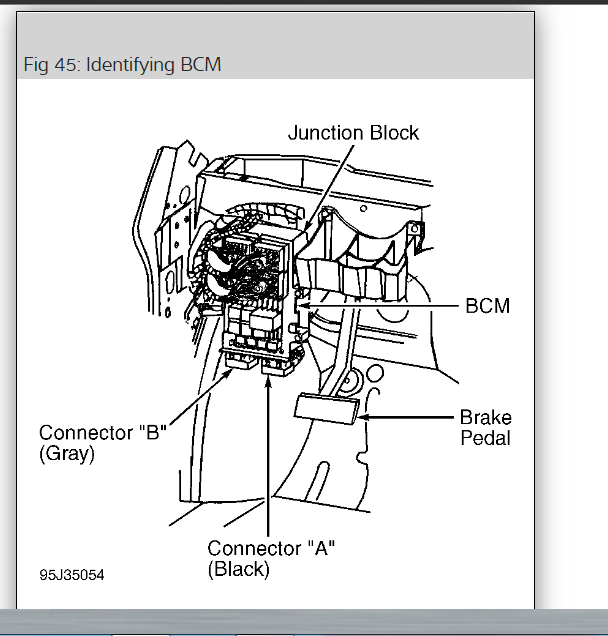 Fig 45: Identifying BCM

Junction Block

BCM

Brake Pedal

Connector "B" (Gray)

Connector "A" (Black)

95J35054