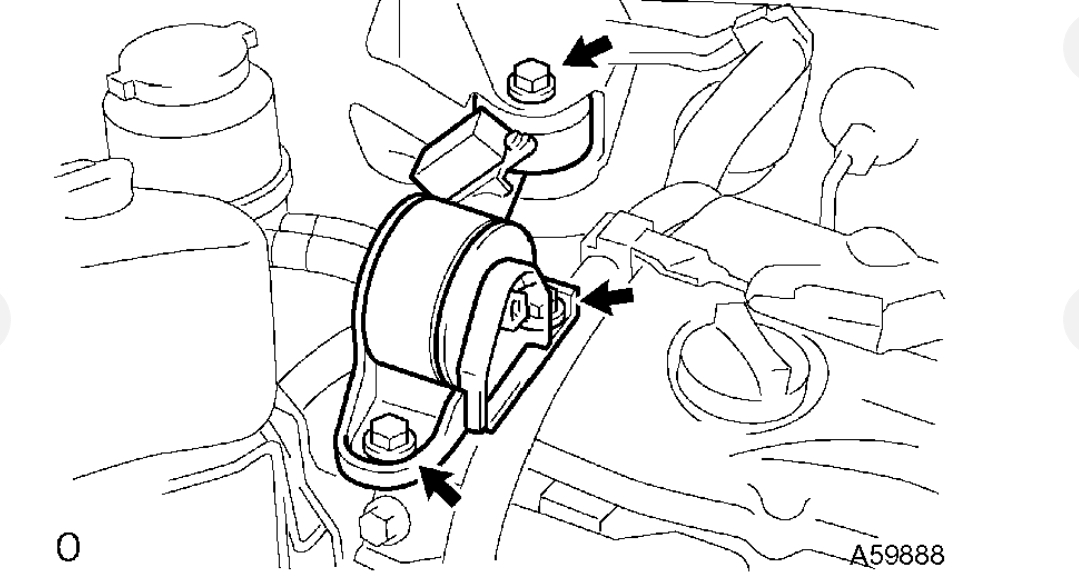 O

A59888